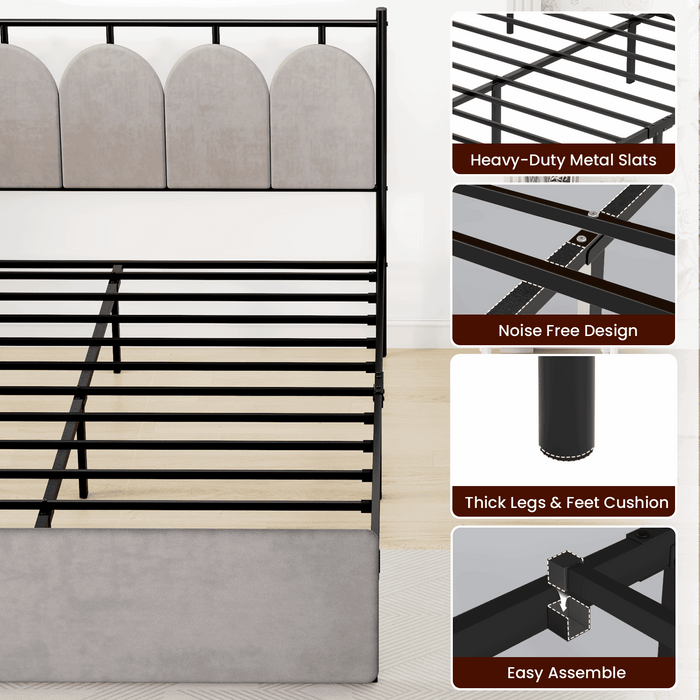 Heavy-Duty Metal Slats

Noise Free Design

Thick Legs & Feet Cushion

Easy Assemble